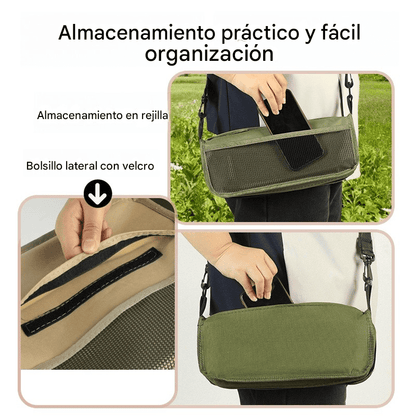 Almacenamiento práctico y fácil organización

Almacenamiento en rejilla

Bolsillo lateral con velcro