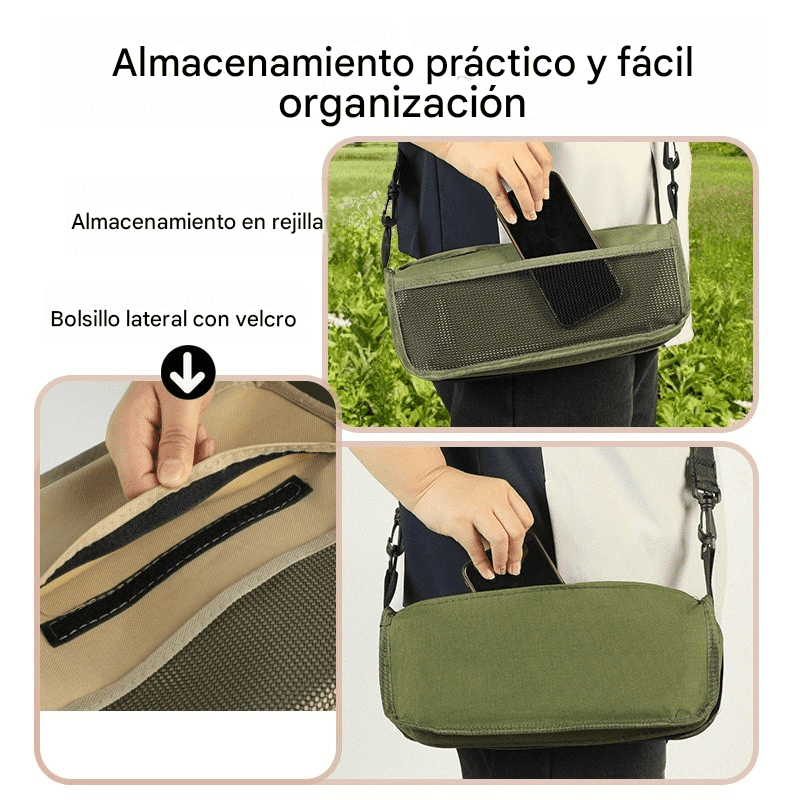 Almacenamiento práctico y fácil organización

Almacenamiento en rejilla

Bolsillo lateral con velcro