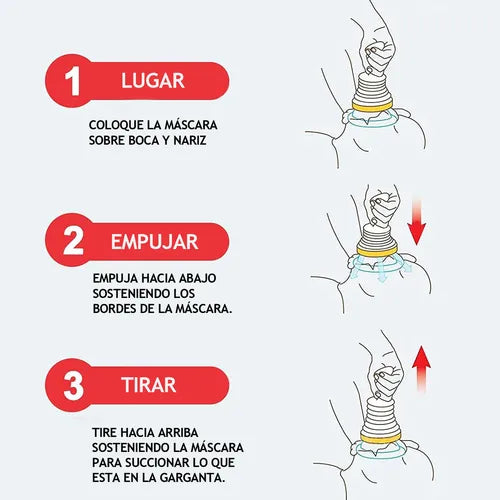 1 LUGAR

COLOQUE LA MÁSCARA SOBRE BOCA Y NARIZ

2 EMPUJAR

EMPUJA HACIA ABAJO SOSTENIENDO LOS BORDES DE LA MÁSCARA.

3 TIRAR

TIRE HACIA ARRIBA SOSTENIENDO LA MÁSCARA PARA SUCCIONAR LO QUE ESTA EN LA GARGANTA.