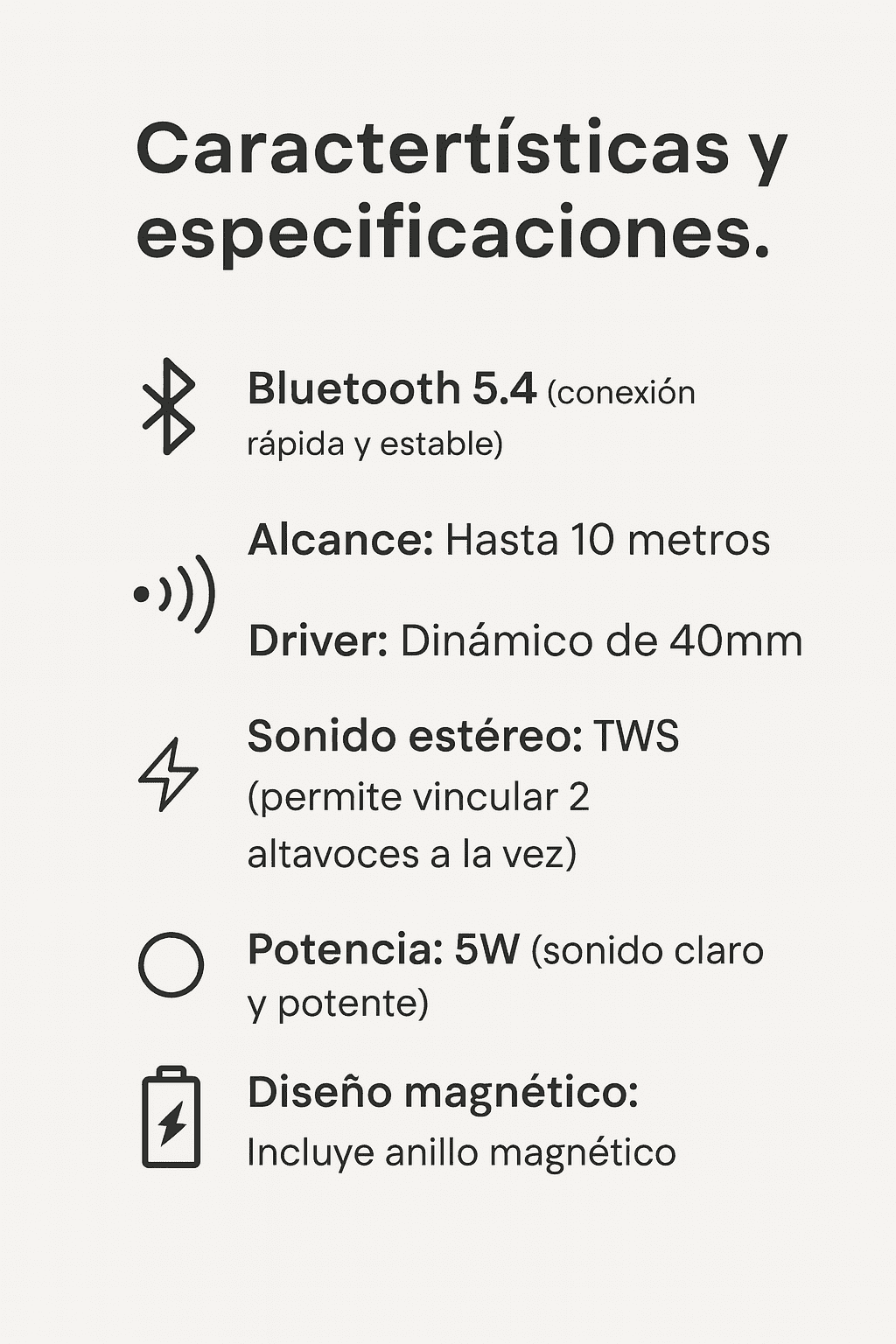 Caractertísticas y especificaciones.

Bluetooth 5.4 (conexión rápida y estable)

Alcance: Hasta 10 metros

Driver: Dinámico de 40mm

Sonido estéreo: TWS (permite vincular 2 altavoces a la vez)

Potencia: 5W (sonido claro y potente)

Diseño magnético: Incluye anillo magnético